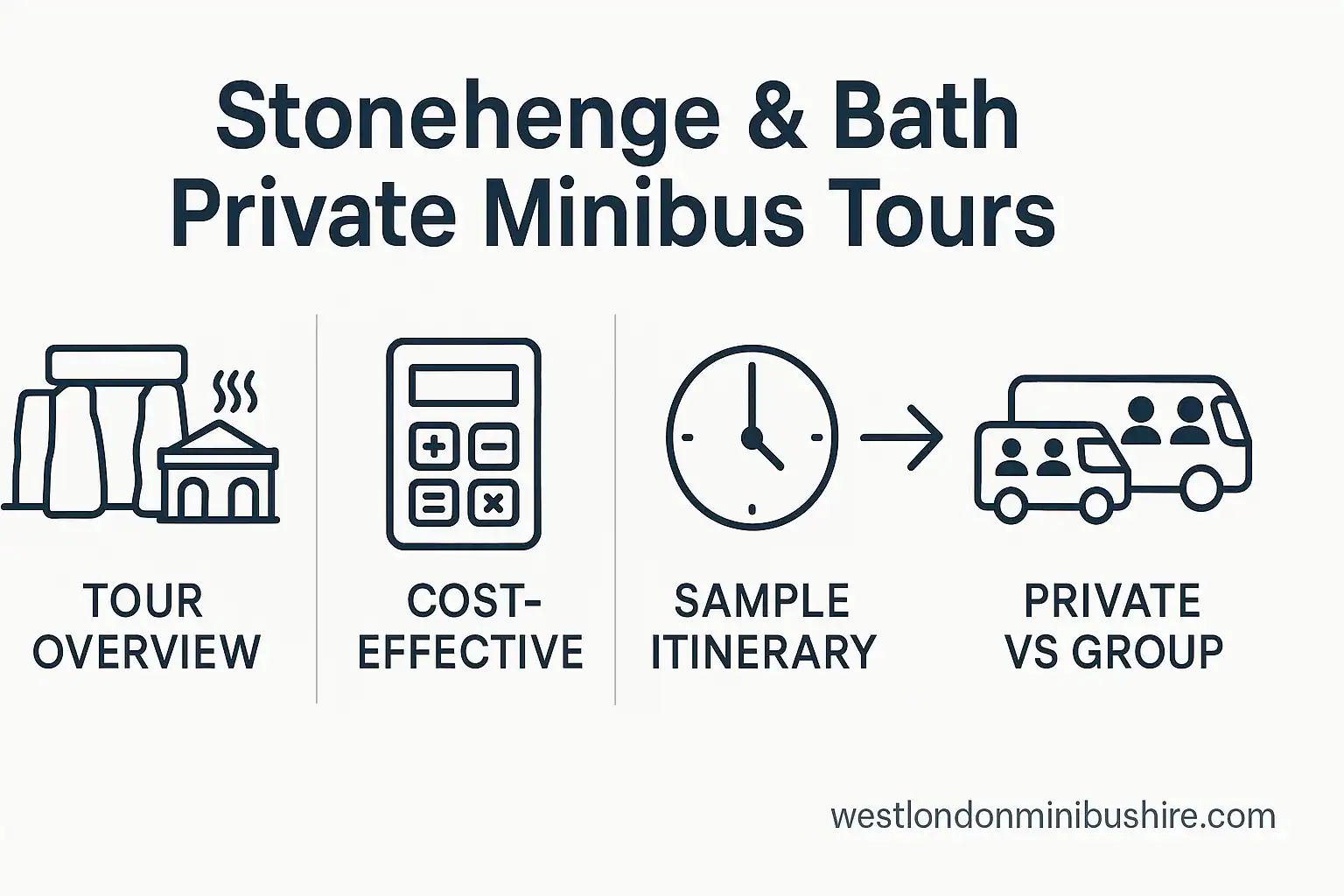 Stonehenge & Bath
Private Minibus Tours

TOUR OVERVIEW

COST-EFFECTIVE

SAMPLE ITINERARY

PRIVATE VS GROUP

westlondonminibushire.com